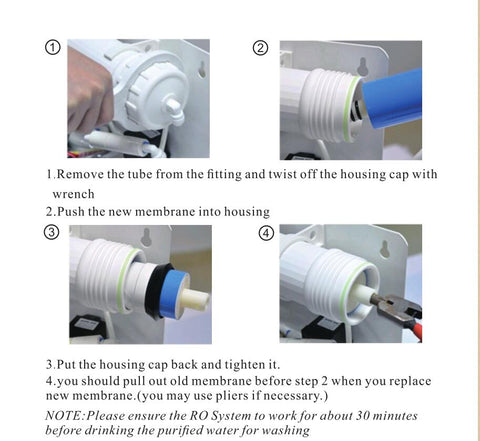 ①

②

1.Remove the tube from the fitting and twist off the housing cap with wrench

2.Push the new membrane into housing

③

④

3.Put the housing cap back and tighten it.

4.you should pull out old membrane before step 2 when you replace new membrane.(you may use pliers if necessary.)

NOTE:Please ensure the RO System to work for about 30 minutes before drinking the purified water for washing