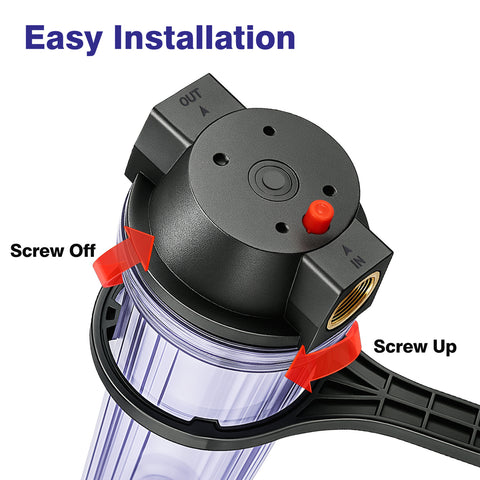 Easy Installation

OUT

Screw Off

IN

Screw Up